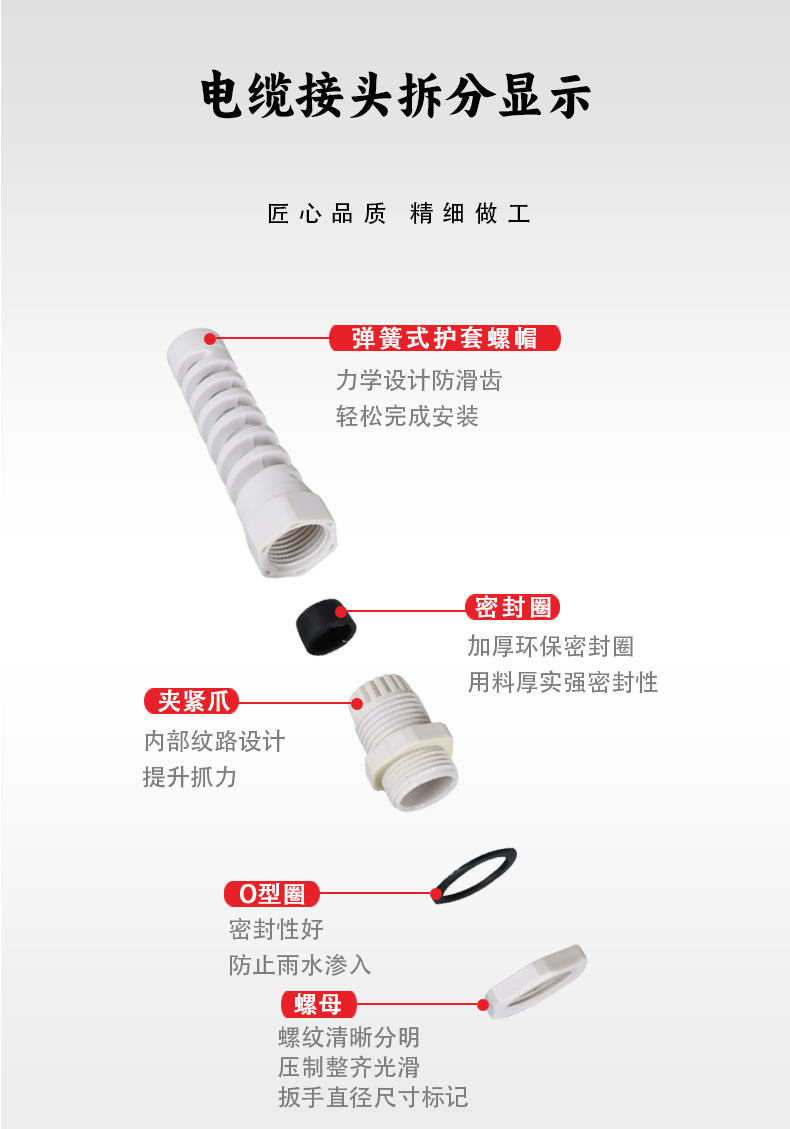 电缆接头拆分显示

匠心品质 精细做工

弹簧式护套螺帽

力学设计防滑齿
轻松完成安装

密封圈

加厚环保密封圈
用料厚实强密封性

夹紧爪

内部纹路设计
提升抓力

O型圈

密封性好
防止雨水渗入

螺母

螺纹清晰分明
压制整齐光滑
扳手直径尺寸标记