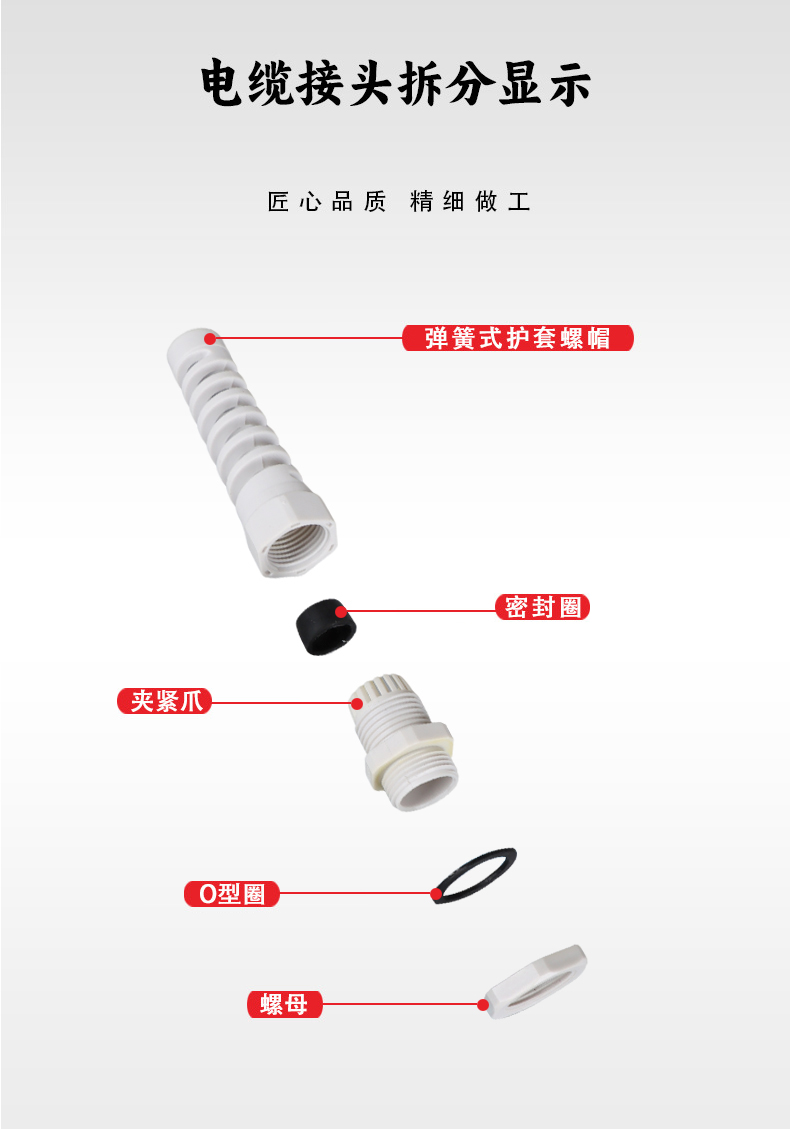 电缆接头拆分显示

匠心品质 精细做工

弹簧式护套螺帽

密封圈

夹紧爪

O型圈

螺母